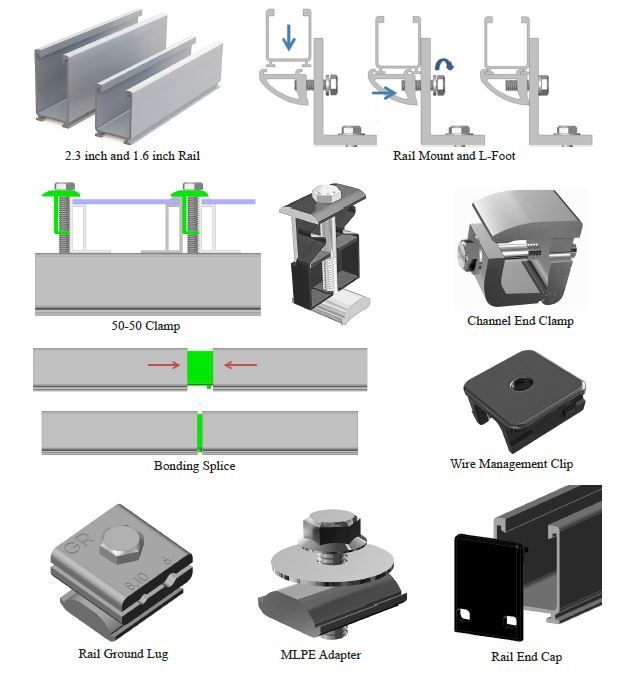 2.3 inch and 1.6 inch Rail

Rail Mount and L-Foot

50-50 Clamp

Channel End Clamp

Bonding Splice

Wire Management Clip

GR

8.10

5

Rail Ground Lug

MLPE Adapter

Rail End Cap